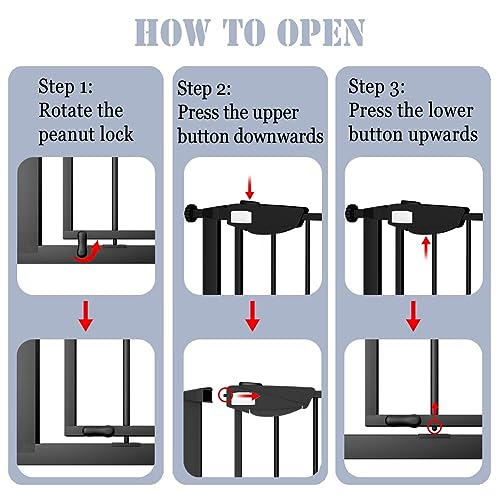 HOW TO OPEN

Step 1:
Rotate the peanut lock

Step 2:
Press the upper button downwards

Step 3:
Press the lower button upwards