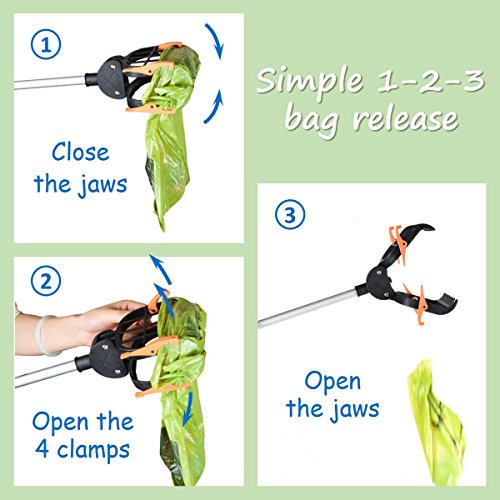 Simple 1-2-3 bag release

1

Close the jaws

2

Open the 4 clamps

3

Open the jaws