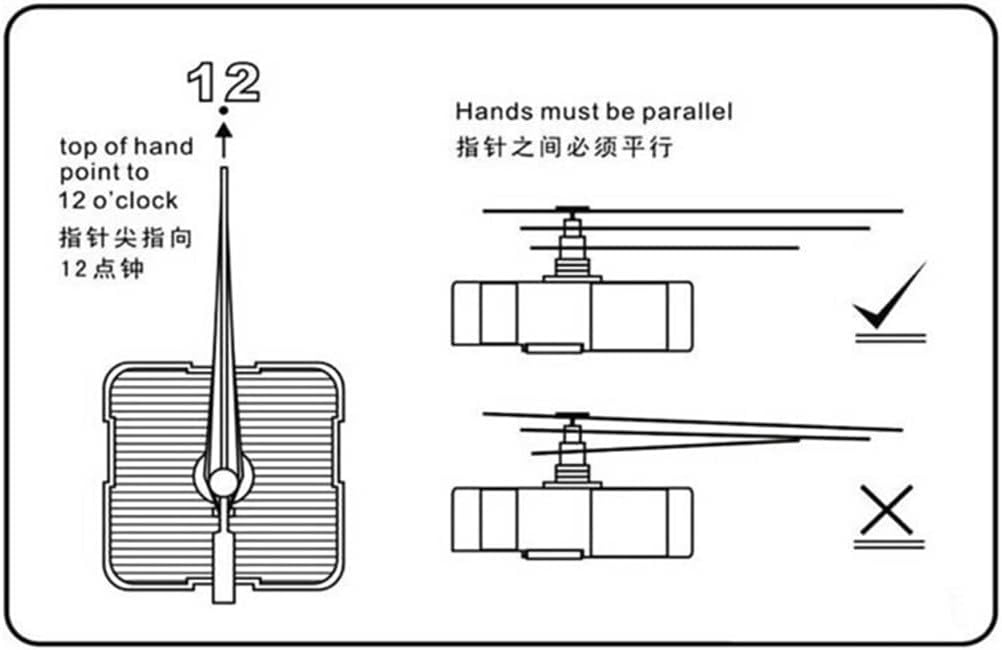 12

top of hand point to 12 o'clock
指针尖指向
12点钟

Hands must be parallel
指针之间必须平行