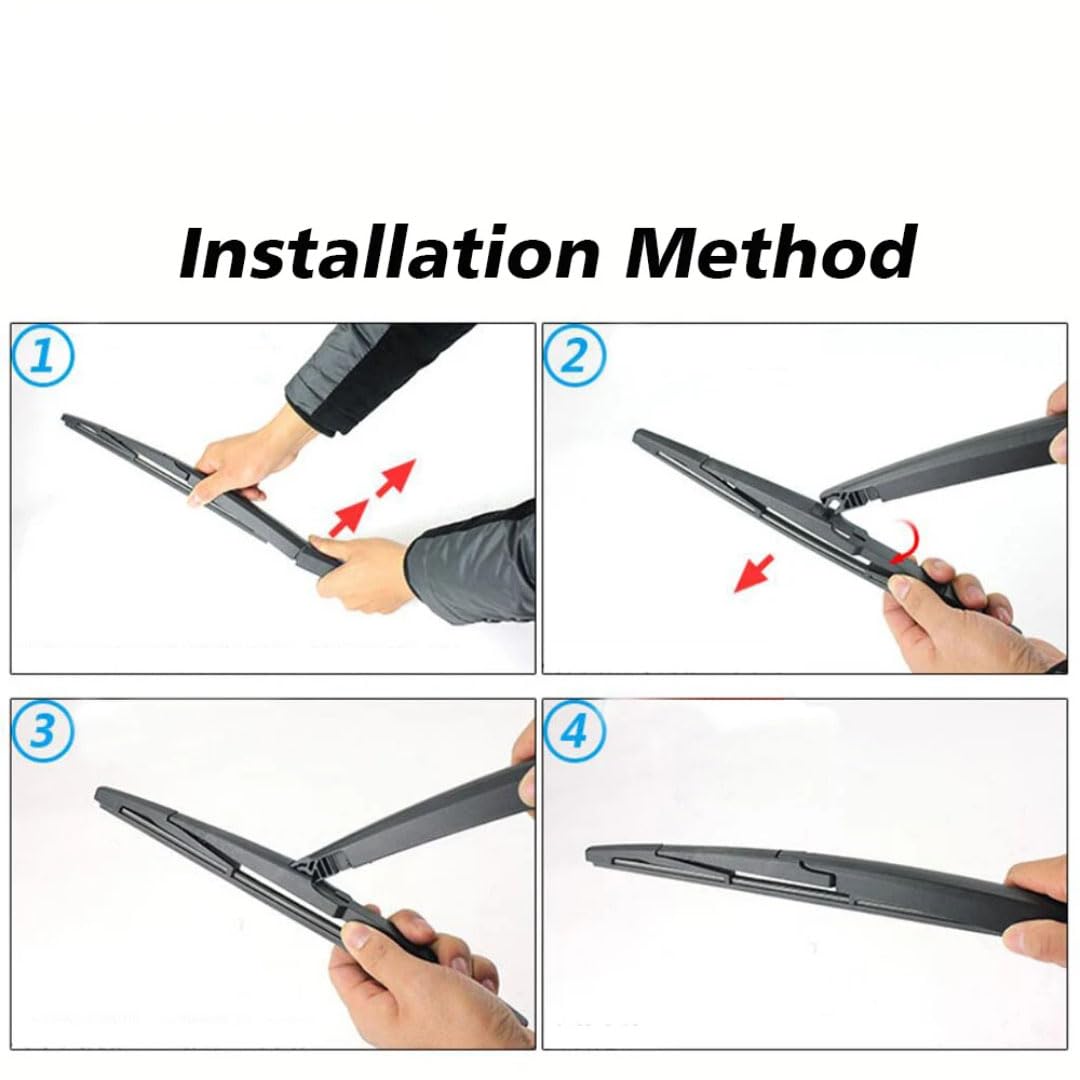 Installation Method

1

2

3

4