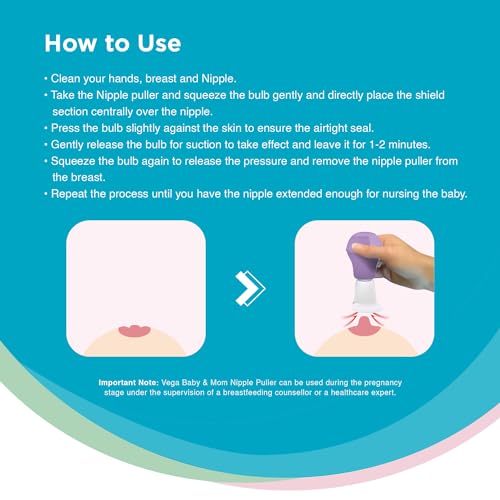 How to Use

• Clean your hands, breast and Nipple.
• Take the Nipple puller and squeeze the bulb gently and directly place the shield section centrally over the nipple.
• Press the bulb slightly against the skin to ensure the airtight seal.
• Gently release the bulb for suction to take effect and leave it for 1-2 minutes.
• Squeeze the bulb again to release the pressure and remove the nipple puller from the breast.
• Repeat the process until you have the nipple extended enough for nursing the baby.

Important Note: Vega Baby & Mom Nipple Puller can be used during the pregnancy stage under the supervision of a breastfeeding counsellor or a healthcare expert.