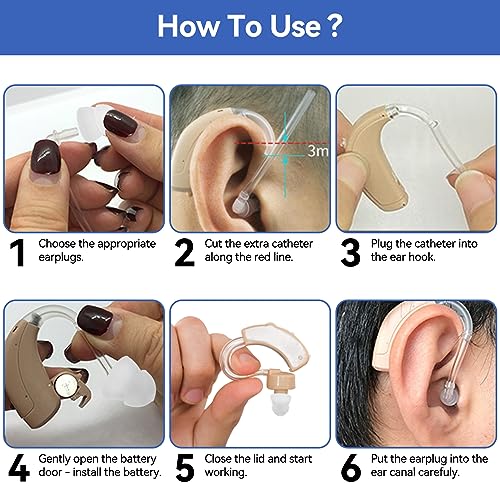 How To Use ?

3m

1 Choose the appropriate earplugs.

2 Cut the extra catheter along the red line.

3 Plug the catheter into the ear hook.

4 Gently open the battery door - install the battery.

5 Close the lid and start working.

6 Put the earplug into the ear canal carefully.