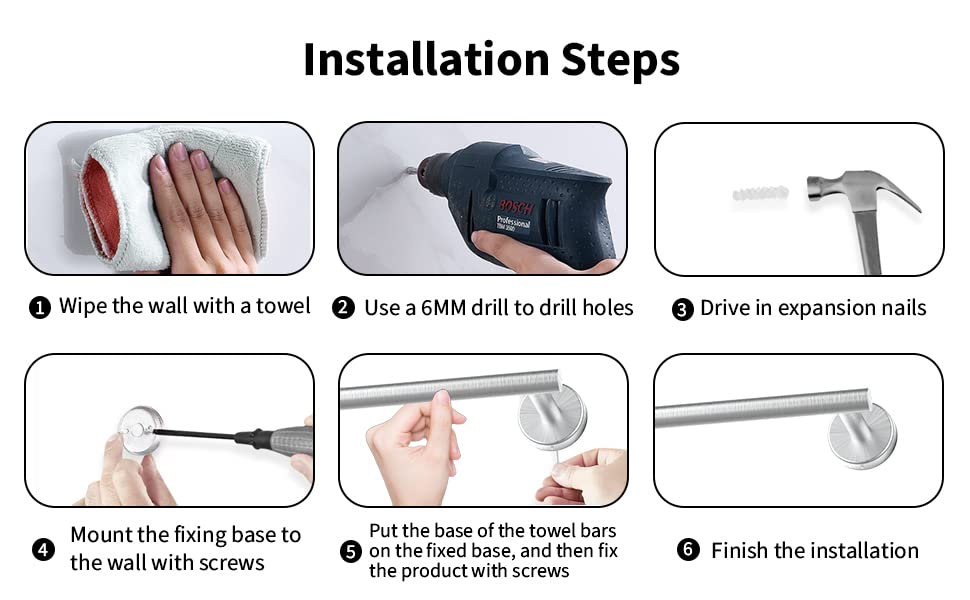 Installation Steps

BOSCH
Professional
TBM 3500

❶ Wipe the wall with a towel

❷ Use a 6MM drill to drill holes

❸ Drive in expansion nails

❹ Mount the fixing base to the wall with screws

❺ Put the base of the towel bars on the fixed base, and then fix the product with screws

❻ Finish the installation