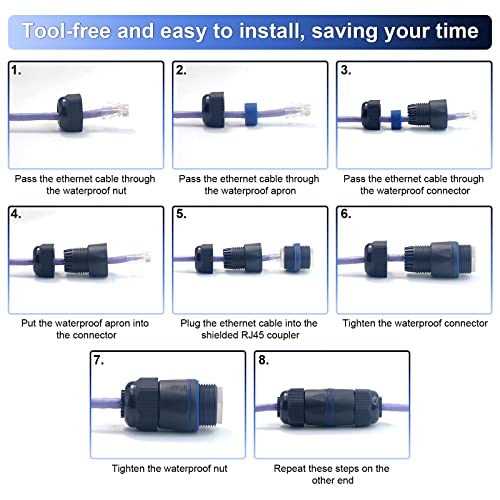 Tool-free and easy to install, saving your time

1.

Pass the ethernet cable through the waterproof nut

2.

Pass the ethernet cable through the waterproof apron

3.

Pass the ethernet cable through the waterproof connector

4.

Put the waterproof apron into the connector

5.

Plug the ethernet cable into the shielded RJ45 coupler

6.

Tighten the waterproof connector

7.

Tighten the waterproof nut

8.

Repeat these steps on the other end