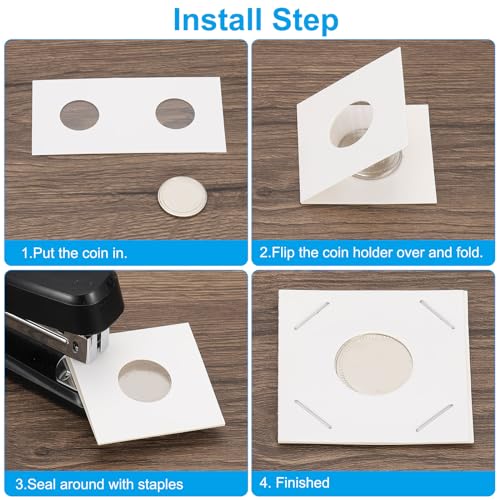 Install Step

1.Put the coin in.

2.Flip the coin holder over and fold.

3.Seal around with staples

4. Finished