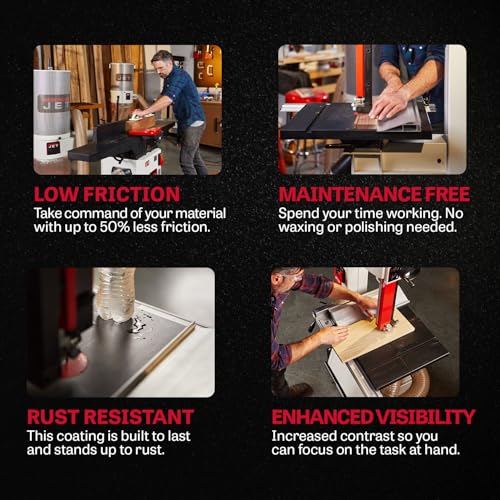 JET

JET

LOW FRICTION
Take command of your material with up to 50% less friction.

MAINTENANCE FREE
Spend your time working. No waxing or polishing needed.

RUST RESISTANT
This coating is built to last and stands up to rust.

ENHANCED VISIBILITY
Increased contrast so you can focus on the task at hand.