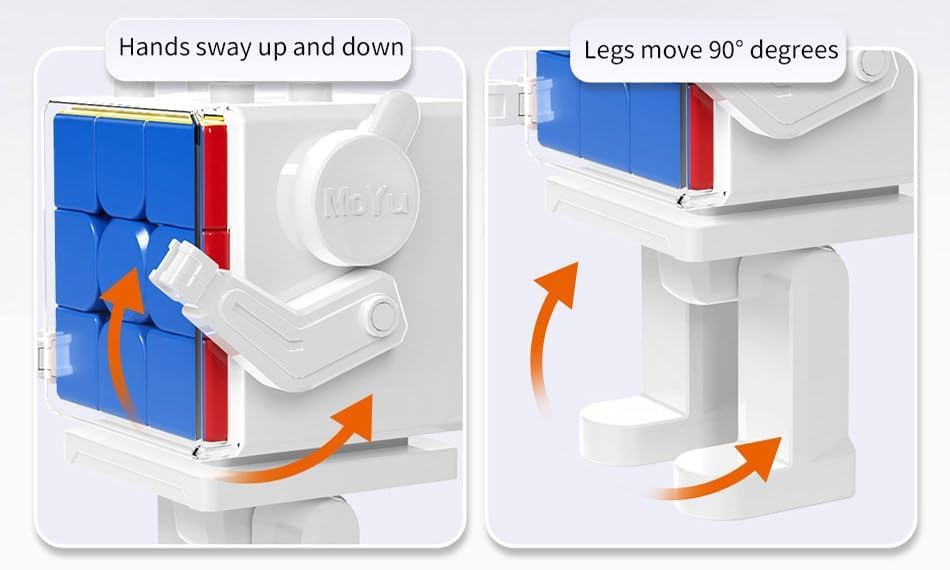 Hands sway up and down

MoYu

Legs move 90° degrees