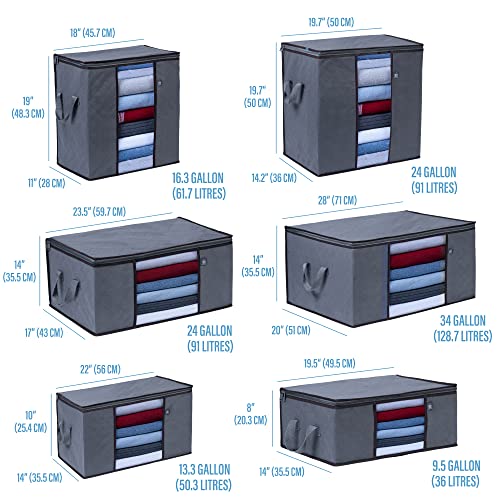 18" (45.7 CM)
19" (48.3 CM)
11" (28 CM)
16.3 GALLON (61.7 LITRES)

19.7" (50 CM)
19.7" (50 CM)
14.2" (36 CM)
24 GALLON (91 LITRES)

23.5" (59.7 CM)
14" (35.5 CM)
17" (43 CM)
24 GALLON (91 LITRES)

28" (71 CM)
14" (35.5 CM)
20" (51 CM)
34 GALLON (128.7 LITRES)

22" (56 CM)
10" (25.4 CM)
14" (35.5 CM)
13.3 GALLON (50.3 LITRES)

19.5" (49.5 CM)
8" (20.3 CM)
14" (35.5 CM)
9.5 GALLON (36 LITRES)