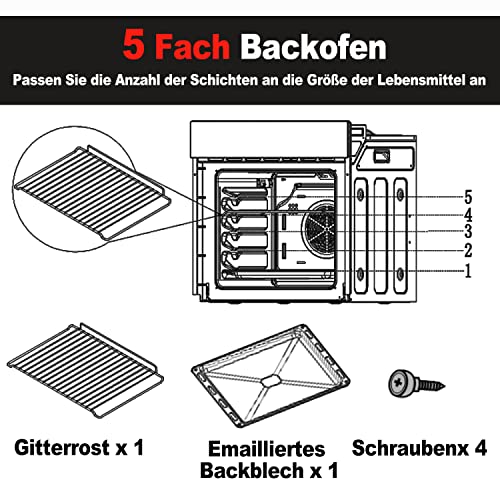 5 Fach Backofen

Passen Sie die Anzahl der Schichten an die Größe der Lebensmittel an

5
4
3
2
1

Gitterrost x 1

Emailliertes Backblech x 1

Schraubenx 4