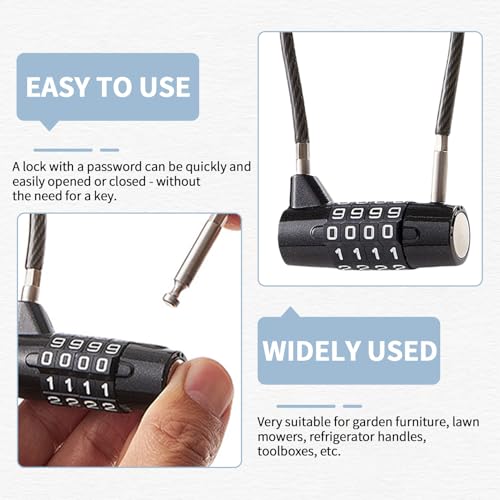 EASY TO USE

A lock with a password can be quickly and easily opened or closed - without the need for a key.

9999
0000
1111
2222

9999
0000
1111
2222

WIDELY USED

Very suitable for garden furniture, lawn mowers, refrigerator handles, toolboxes, etc.