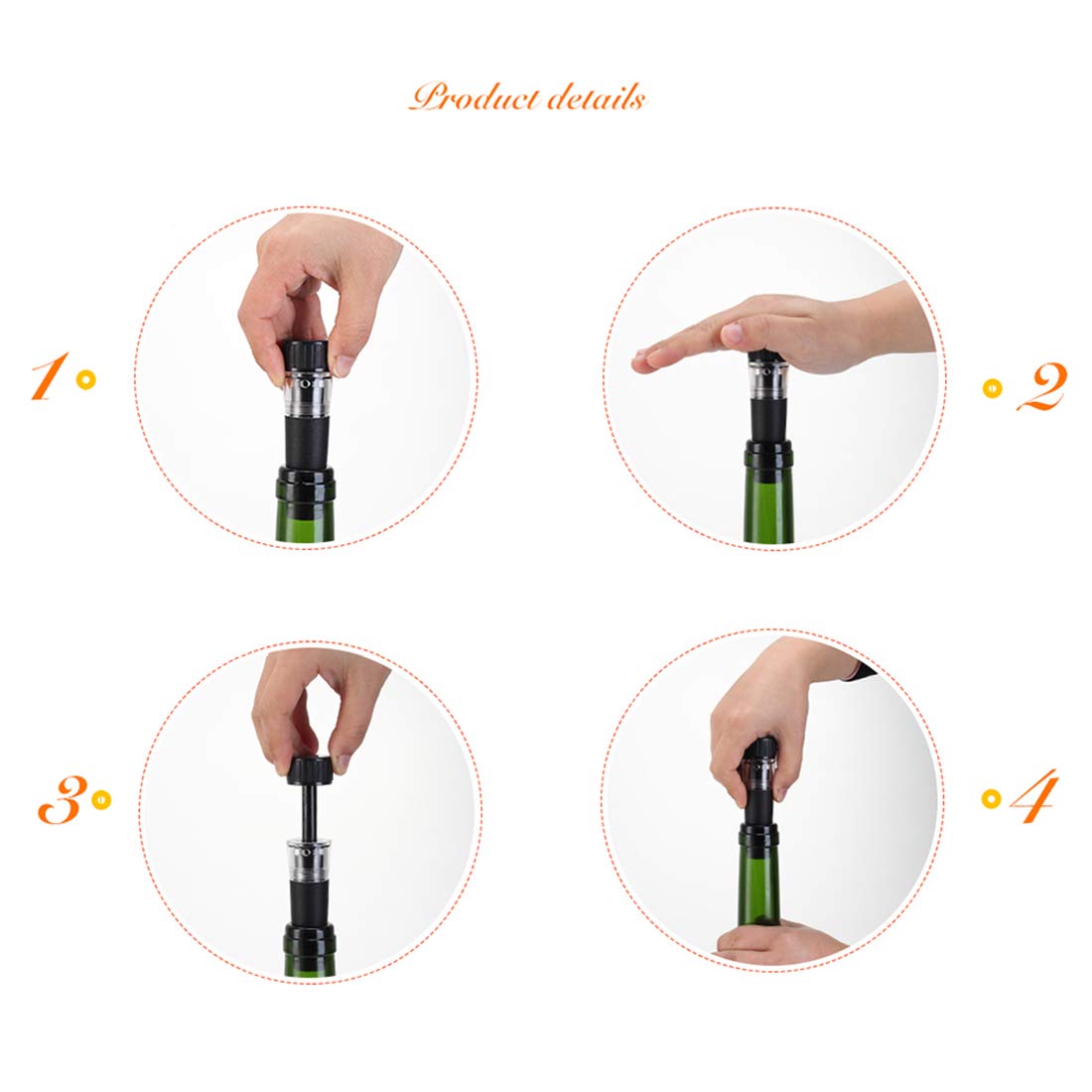 Product details

1

2

3

4