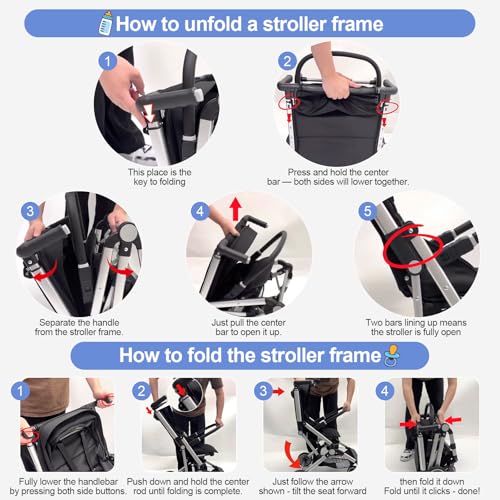 How to unfold a stroller frame

1
This place is the key to folding

2
Press and hold the center bar — both sides will lower together.

3
Separate the handle from the stroller frame.

4
Just pull the center bar to open it up.

5
Two bars lining up means the stroller is fully open

How to fold the stroller frame

1
Fully lower the handlebar by pressing both side buttons.

2
Push down and hold the center rod until folding is complete.

3
Just follow the arrow shown - tilt the seat forward

4
then fold it down Fold until it clicks - done!