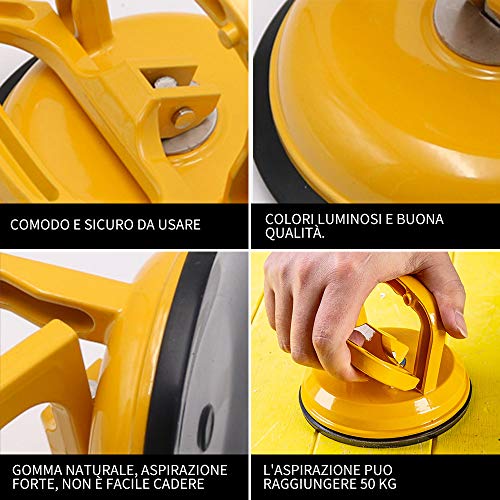 COMODO E SICURO DA USARE

COLORI LUMINOSI E BUONA QUALITÀ.

GOMMA NATURALE, ASPIRAZIONE FORTE, NON È FACILE CADERE

L'ASPIRAZIONE PUO RAGGIUNGERE 50 KG