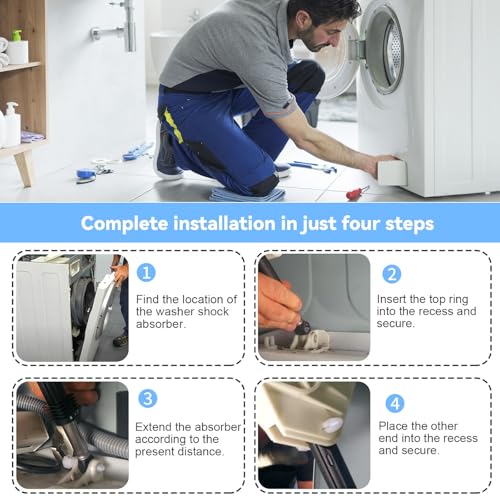 Complete installation in just four steps

1

Find the location of the washer shock absorber.

2

Insert the top ring into the recess and secure.

3

Extend the absorber according to the present distance.

4

Place the other end into the recess and secure.