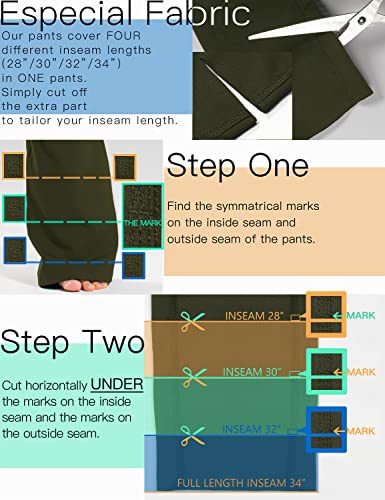 Especial Fabric

Our pants cover FOUR different inseam lengths (28"/30"/32"/34") in ONE pants. Simply cut off the extra part to tailor your inseam length.

THE MARK

Step One

Find the symmatrical marks on the inside seam and outside seam of the pants.

Step Two

Cut horizontally UNDER the marks on the inside seam and the marks on the outside seam.

INSEAM 28"
MARK
INSEAM 30"
MARK
INSEAM 32"
MARK
FULL LENGTH INSEAM 34"