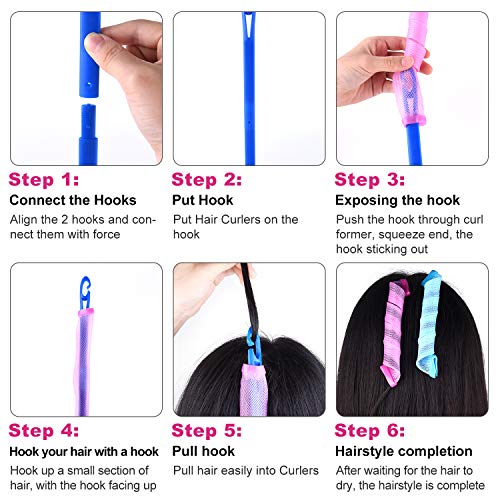 Step 1:
Connect the Hooks
Align the 2 hooks and connect them with force

Step 2:
Put Hook
Put Hair Curlers on the hook

Step 3:
Exposing the hook
Push the hook through curl former, squeeze end, the hook sticking out

Step 4:
Hook your hair with a hook
Hook up a small section of hair, with the hook facing up

Step 5:
Pull hook
Pull hair easily into Curlers

Step 6:
Hairstyle completion
After waiting for the hair to dry, the hairstyle is complete