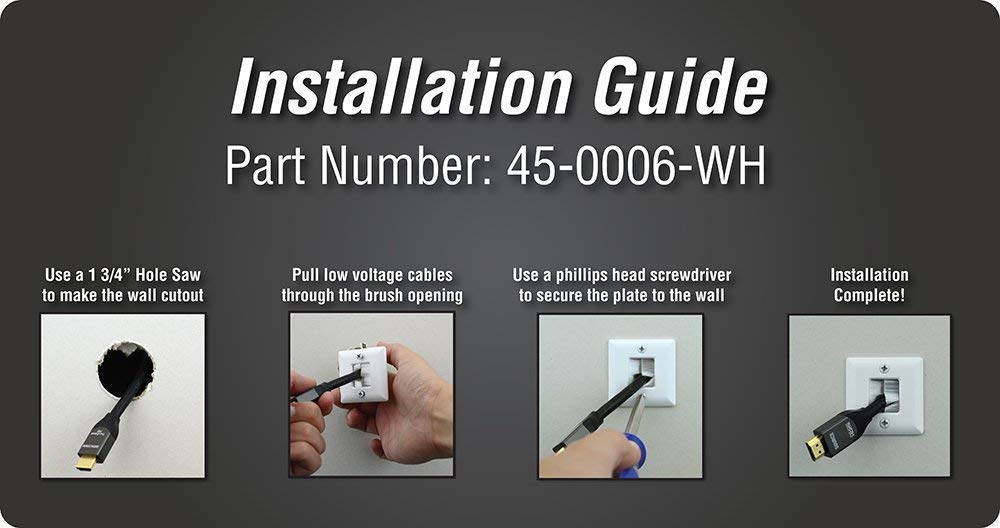 Installation Guide
Part Number: 45-0006-WH

Use a 1 3/4" Hole Saw to make the wall cutout

Pull low voltage cables through the brush opening

Use a phillips head screwdriver to secure the plate to the wall

Installation Complete!