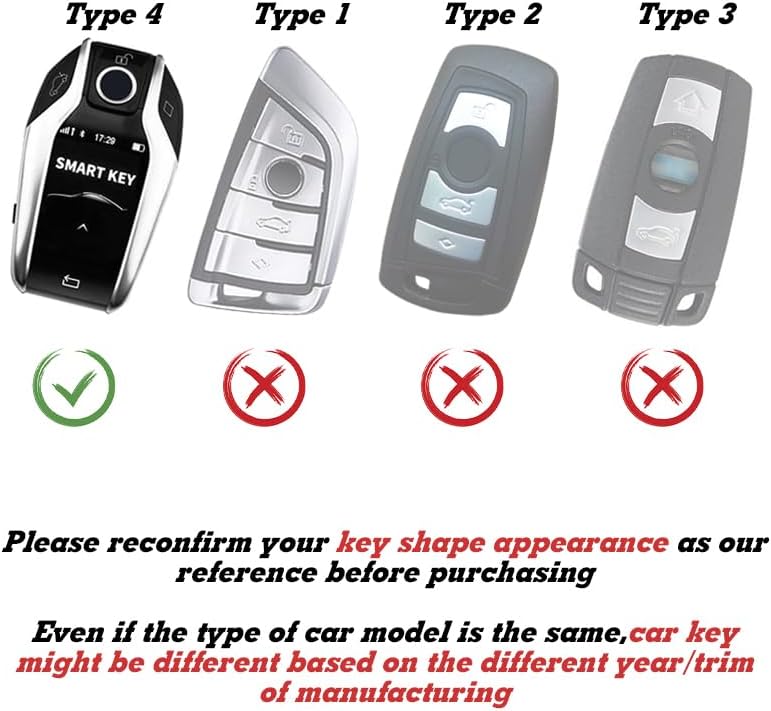 Type 4
Type 1
Type 2
Type 3

17:29
SMART KEY

Please reconfirm your key shape appearance as our reference before purchasing

Even if the type of car model is the same,car key might be different based on the different year/trim of manufacturing