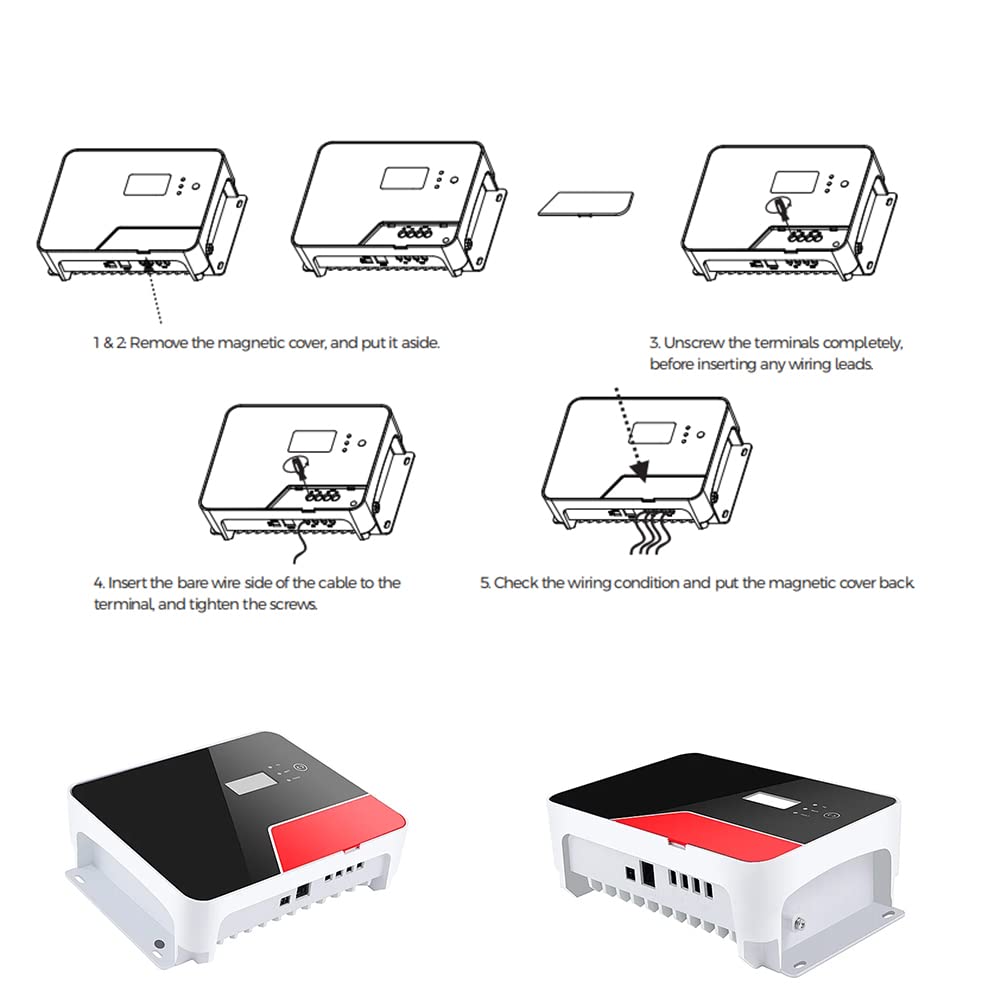 1 & 2: Remove the magnetic cover, and put it aside.

3. Unscrew the terminals completely, before inserting any wiring leads.

4. Insert the bare wire side of the cable to the terminal, and tighten the screws.

5. Check the wiring condition and put the magnetic cover back.