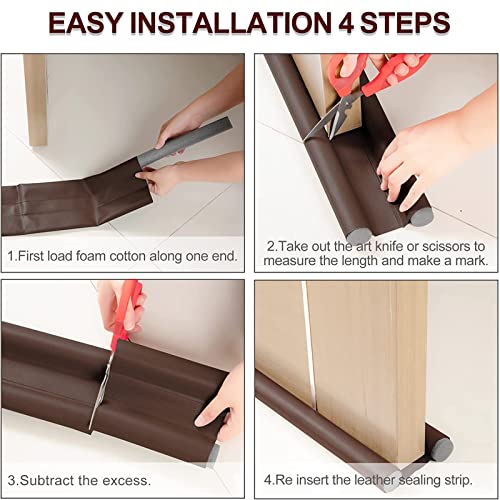 EASY INSTALLATION 4 STEPS

1.First load foam cotton along one end.

2.Take out the art knife or scissors to measure the length and make a mark.

3.Subtract the excess.

4.Re insert the leather sealing strip.