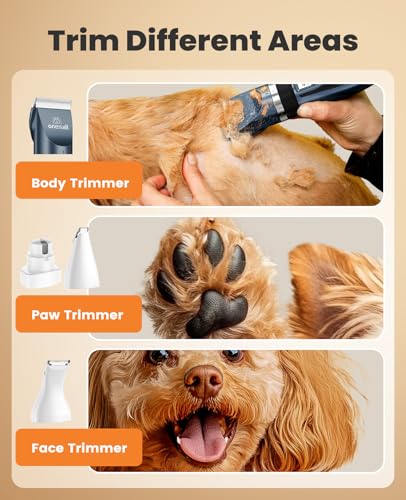 Trim Different Areas

oneisall

Body Trimmer

Paw Trimmer

Face Trimmer