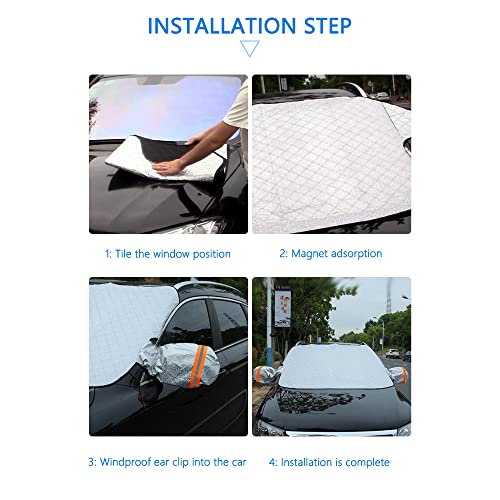 INSTALLATION STEP

1: Tile the window position

2: Magnet adsorption

3: Windproof ear clip into the car

4: Installation is complete