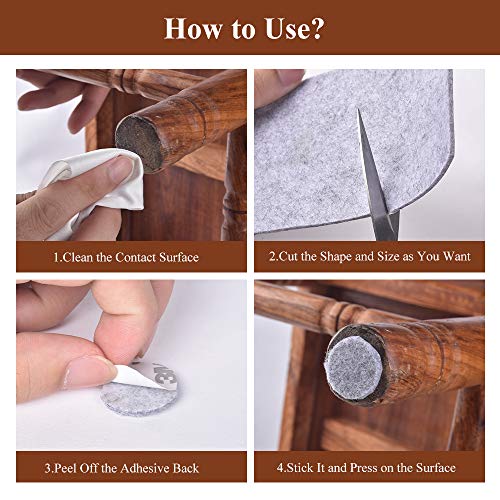 How to Use?

1.Clean the Contact Surface

2.Cut the Shape and Size as You Want

3M

3.Peel Off the Adhesive Back

4.Stick It and Press on the Surface