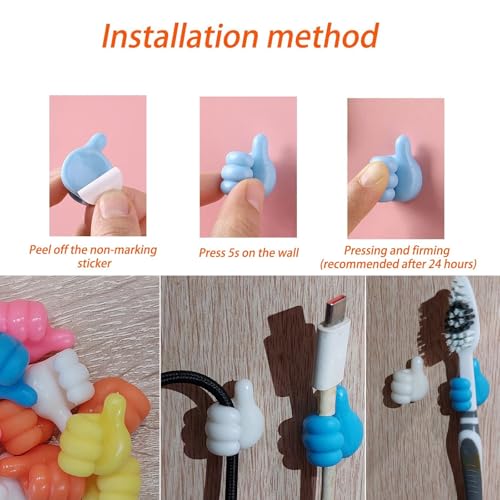 Installation method

Peel off the non-marking sticker

Press 5s on the wall

Pressing and firming (recommended after 24 hours)