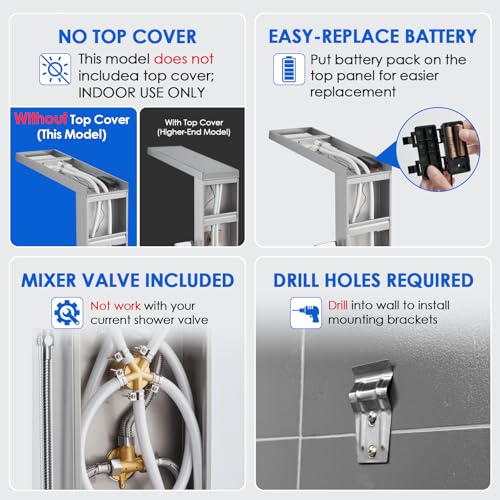 NO TOP COVER

This model does not includea top cover; INDOOR USE ONLY

Without Top Cover (This Model)

With Top Cover (Higher-End Model)

EASY-REPLACE BATTERY

Put battery pack on the top panel for easier replacement

MIXER VALVE INCLUDED

Not work with your current shower valve

DRILL HOLES REQUIRED

Drill into wall to install mounting brackets