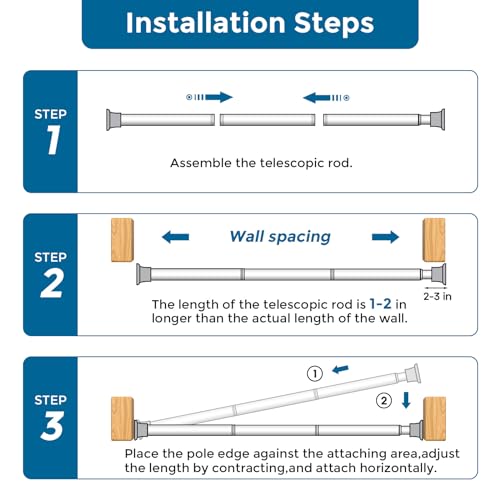 Installation Steps

STEP
1

Assemble the telescopic rod.

STEP
2

Wall spacing

2-3 in

The length of the telescopic rod is 1-2 in longer than the actual length of the wall.

STEP
3

①

②

Place the pole edge against the attaching area,adjust the length by contracting,and attach horizontally.