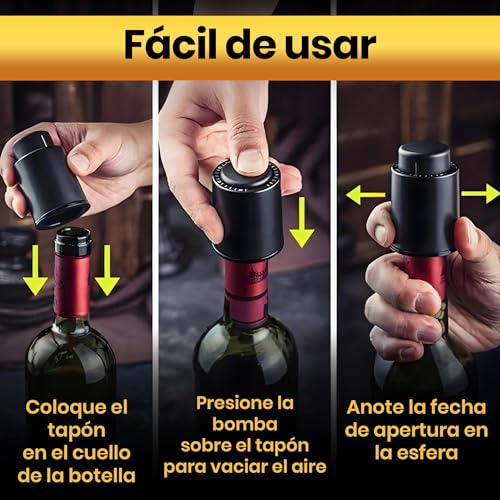 Fácil de usar

Coloque el tapón en el cuello de la botella

Presione la bomba sobre el tapón para vaciar el aire

Anote la fecha de apertura en la esfera