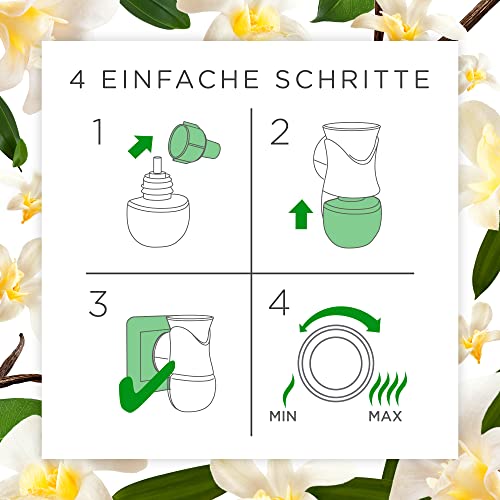 4 EINFACHE SCHRITTE

1

2

3

4

MIN

MAX