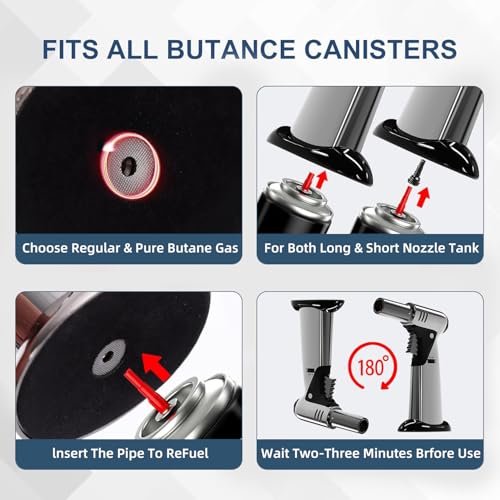 FITS ALL BUTANCE CANISTERS

Choose Regular & Pure Butane Gas

For Both Long & Short Nozzle Tank

lnsert The Pipe To ReFuel

180°

Wait Two-Three Minutes Brfore Use