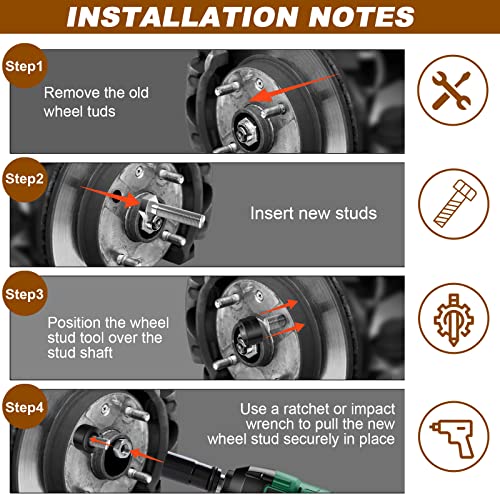 INSTALLATION NOTES

Step1

Remove the old wheel tuds

Step2

Insert new studs

Step3

Position the wheel stud tool over the stud shaft

Step4

Use a ratchet or impact wrench to pull the new wheel stud securely in place