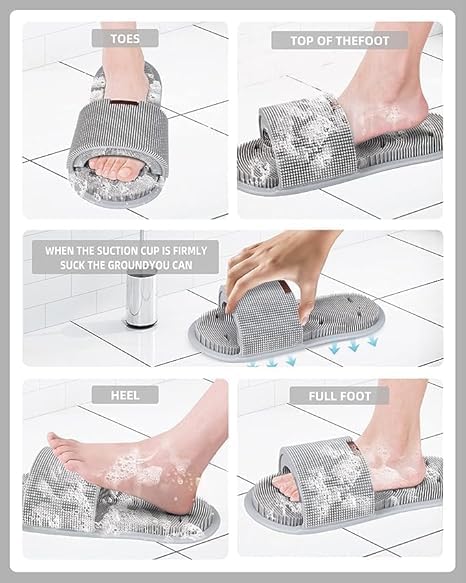 TOES

TOP OF THEFOOT

WHEN THE SUCTION CUP IS FIRMLY SUCK THE GROUNDYOU CAN

HEEL

FULL FOOT