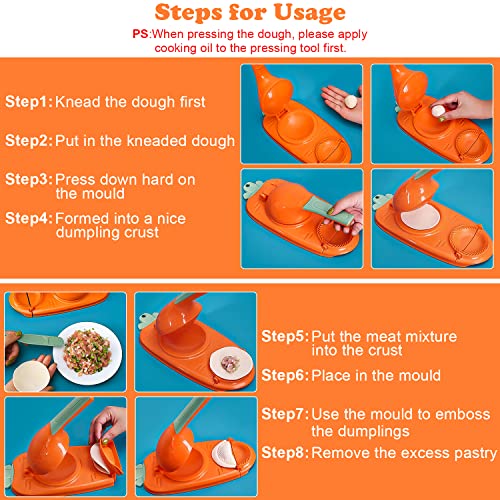 Steps for Usage

PS:When pressing the dough, please apply cooking oil to the pressing tool first.

Step1: Knead the dough first

Step2: Put in the kneaded dough

Step3: Press down hard on the mould

Step4: Formed into a nice dumpling crust

Step5: Put the meat mixture into the crust

Step6: Place in the mould

Step7: Use the mould to emboss the dumplings

Step8: Remove the excess pastry