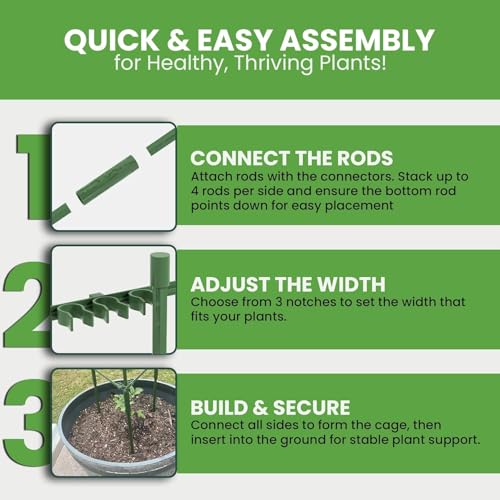 QUICK & EASY ASSEMBLY
for Healthy, Thriving Plants!

1

CONNECT THE RODS
Attach rods with the connectors. Stack up to 4 rods per side and ensure the bottom rod points down for easy placement

2

ADJUST THE WIDTH
Choose from 3 notches to set the width that fits your plants.

3

BUILD & SECURE
Connect all sides to form the cage, then insert into the ground for stable plant support.