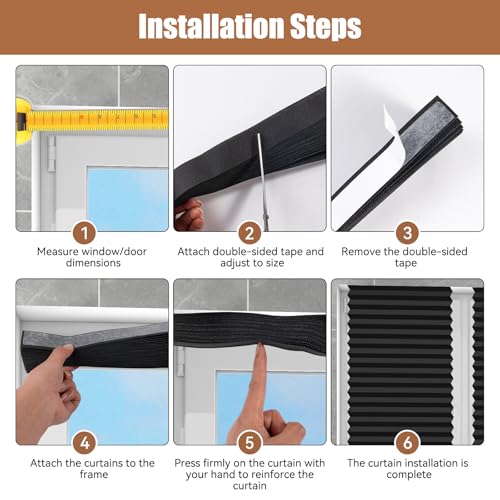 Installation Steps

1
Measure window/door dimensions

2
Attach double-sided tape and adjust to size

3
Remove the double-sided tape

4
Attach the curtains to the frame

5
Press firmly on the curtain with your hand to reinforce the curtain

6
The curtain installation is complete