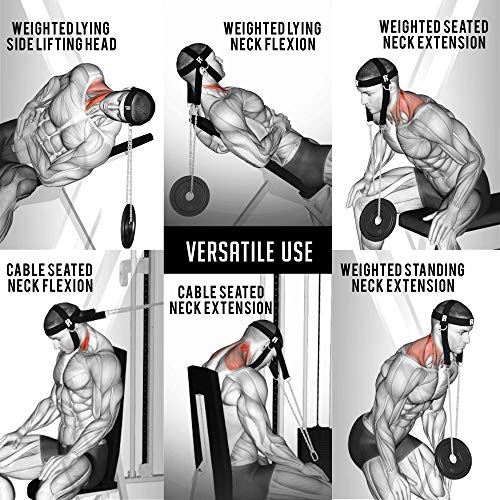 WEIGHTED LYING SIDE LIFTING HEAD

WEIGHTED LYING NECK FLEXION

WEIGHTED SEATED NECK EXTENSION

VERSATILE USE

CABLE SEATED NECK FLEXION

CABLE SEATED NECK EXTENSION

WEIGHTED STANDING NECK EXTENSION