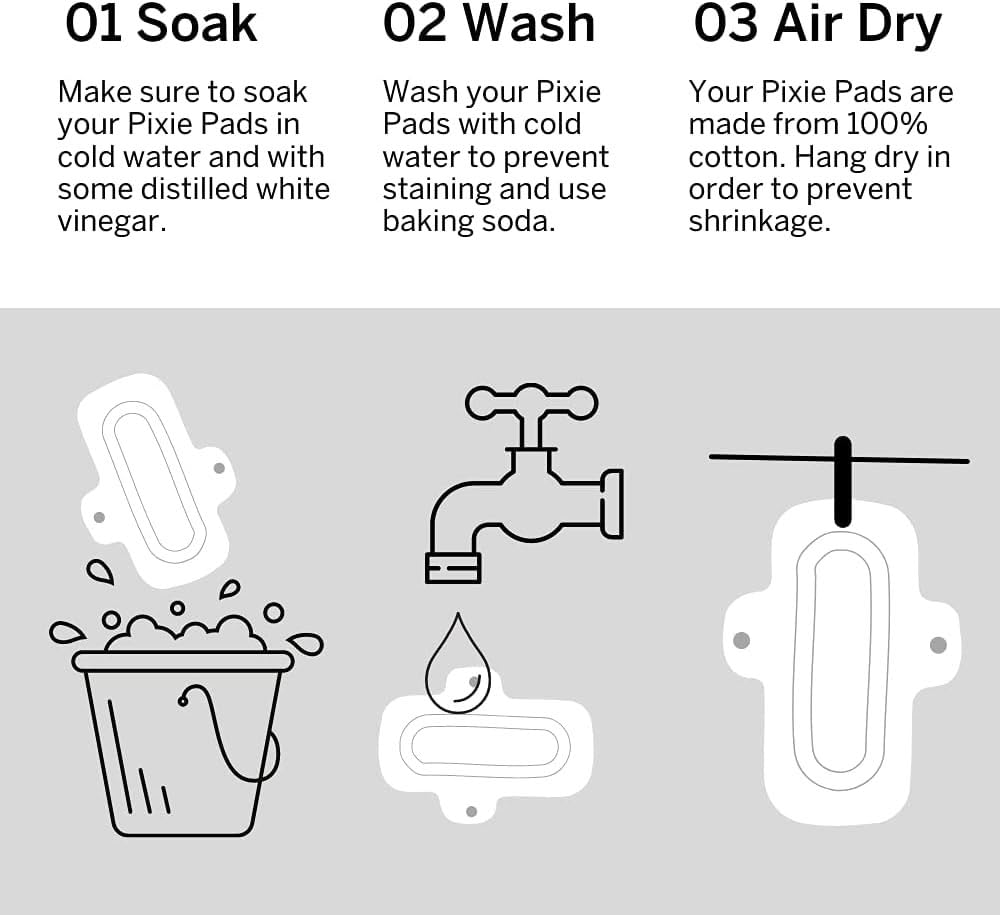 01 Soak

Make sure to soak your Pixie Pads in cold water and with some distilled white vinegar.

02 Wash

Wash your Pixie Pads with cold water to prevent staining and use baking soda.

03 Air Dry

Your Pixie Pads are made from 100% cotton. Hang dry in order to prevent shrinkage.