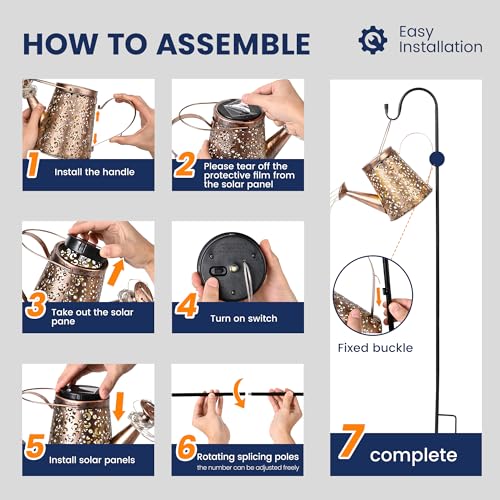 HOW TO ASSEMBLE

Easy Installation

1 Install the handle

2 Please tear off the protective film from the solar panel

3 Take out the solar pane

4 Turn on switch

5 Install solar panels

6 Rotating splicing poles
the number can be adjusted freely

Fixed buckle

7 complete