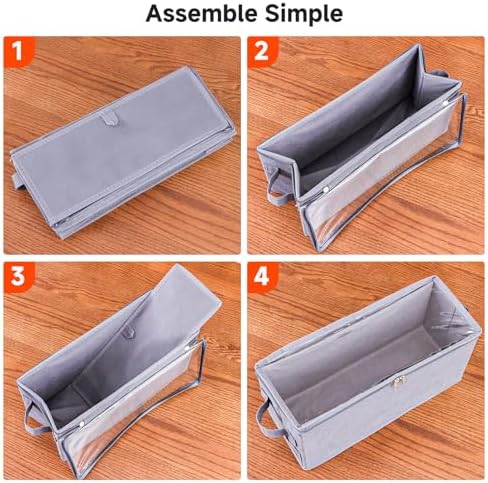 Assemble Simple

1

2

3

4