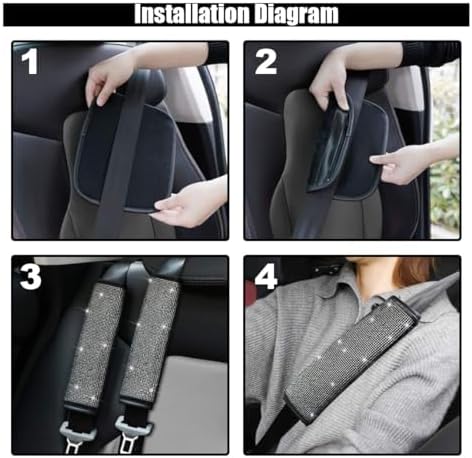 Installation Diagram

1

2

3

4