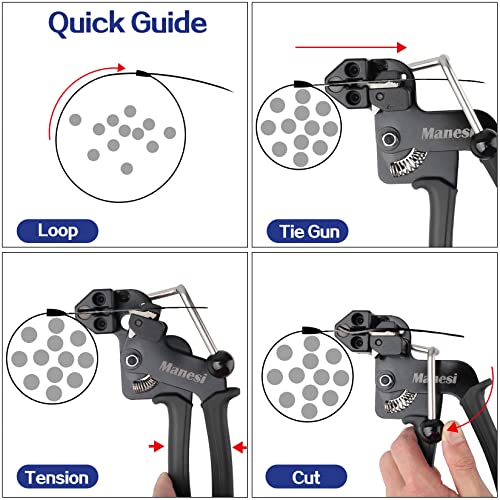 Quick Guide

Loop

Manesi

Tie Gun

Manesi

Tension

Manesi

Cut