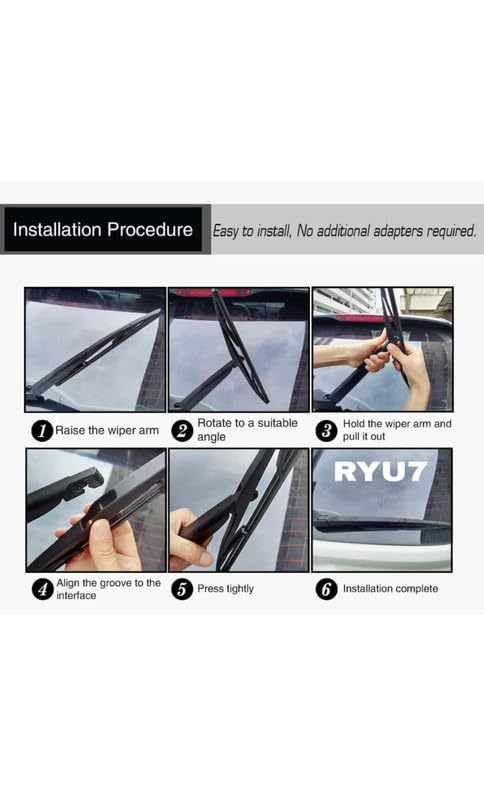 Installation Procedure

Easy to install, No additional adapters required.

1 Raise the wiper arm

2 Rotate to a suitable angle

3 Hold the wiper arm and pull it out

RYU7

4 Align the groove to the interface

5 Press tightly

6 Installation complete