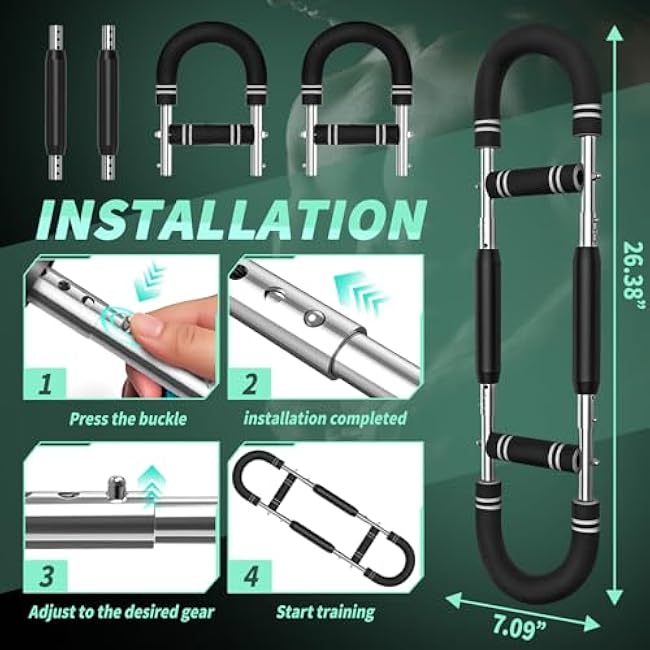 INSTALLATION

1
Press the buckle

2
installation completed

3
Adjust to the desired gear

4
Start training

26.38"

7.09"