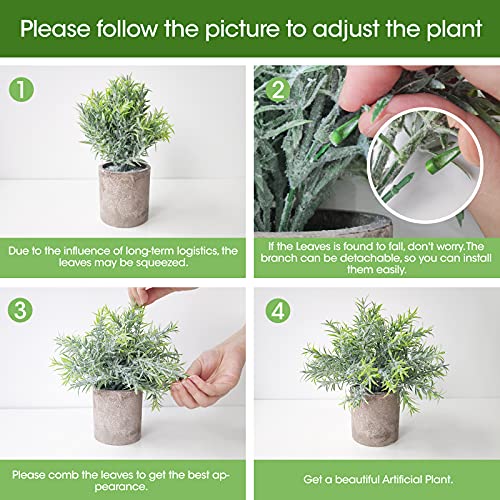 Please follow the picture to adjust the plant

1

Due to the influence of long-term logistics, the leaves may be squeezed.

2

If the Leaves is found to fall, don't worry.The branch can be detachable, so you can install them easily.

3

Please comb the leaves to get the best appearance.

4

Get a beautiful Artificial Plant.