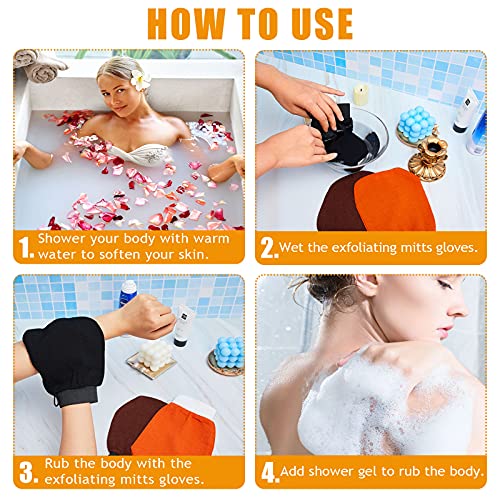 HOW TO USE

1. Shower your body with warm water to soften your skin.

2. Wet the exfoliating mitts gloves.

3. Rub the body with the exfoliating mitts gloves.

4. Add shower gel to rub the body.