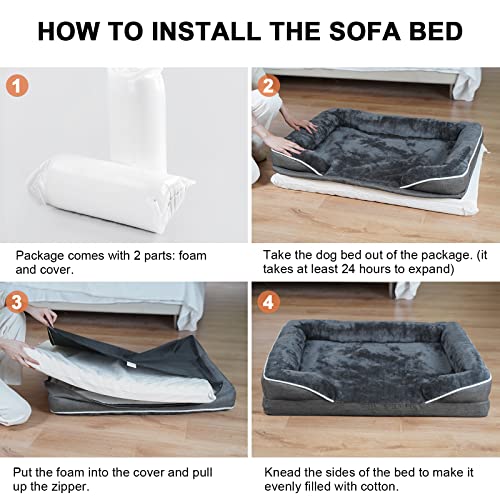 HOW TO INSTALL THE SOFA BED

1

Package comes with 2 parts: foam and cover.

2

Take the dog bed out of the package. (it takes at least 24 hours to expand)

3

Put the foam into the cover and pull up the zipper.

4

Knead the sides of the bed to make it evenly filled with cotton.