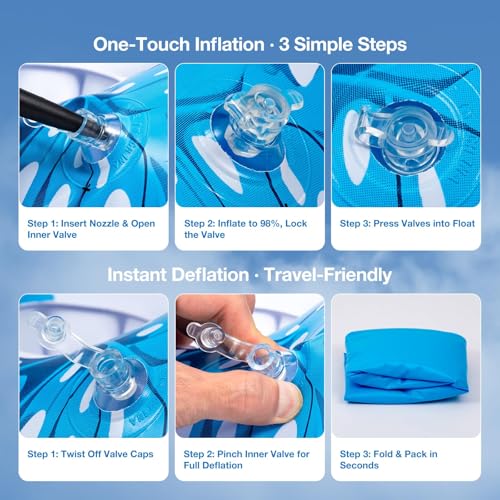 One-Touch Inflation · 3 Simple Steps

Step 1: Insert Nozzle & Open Inner Valve

Step 2: Inflate to 98%, Lock the Valve

Step 3: Press Valves into Float

Instant Deflation · Travel-Friendly

Step 1: Twist Off Valve Caps

Step 2: Pinch Inner Valve for Full Deflation

Step 3: Fold & Pack in Seconds